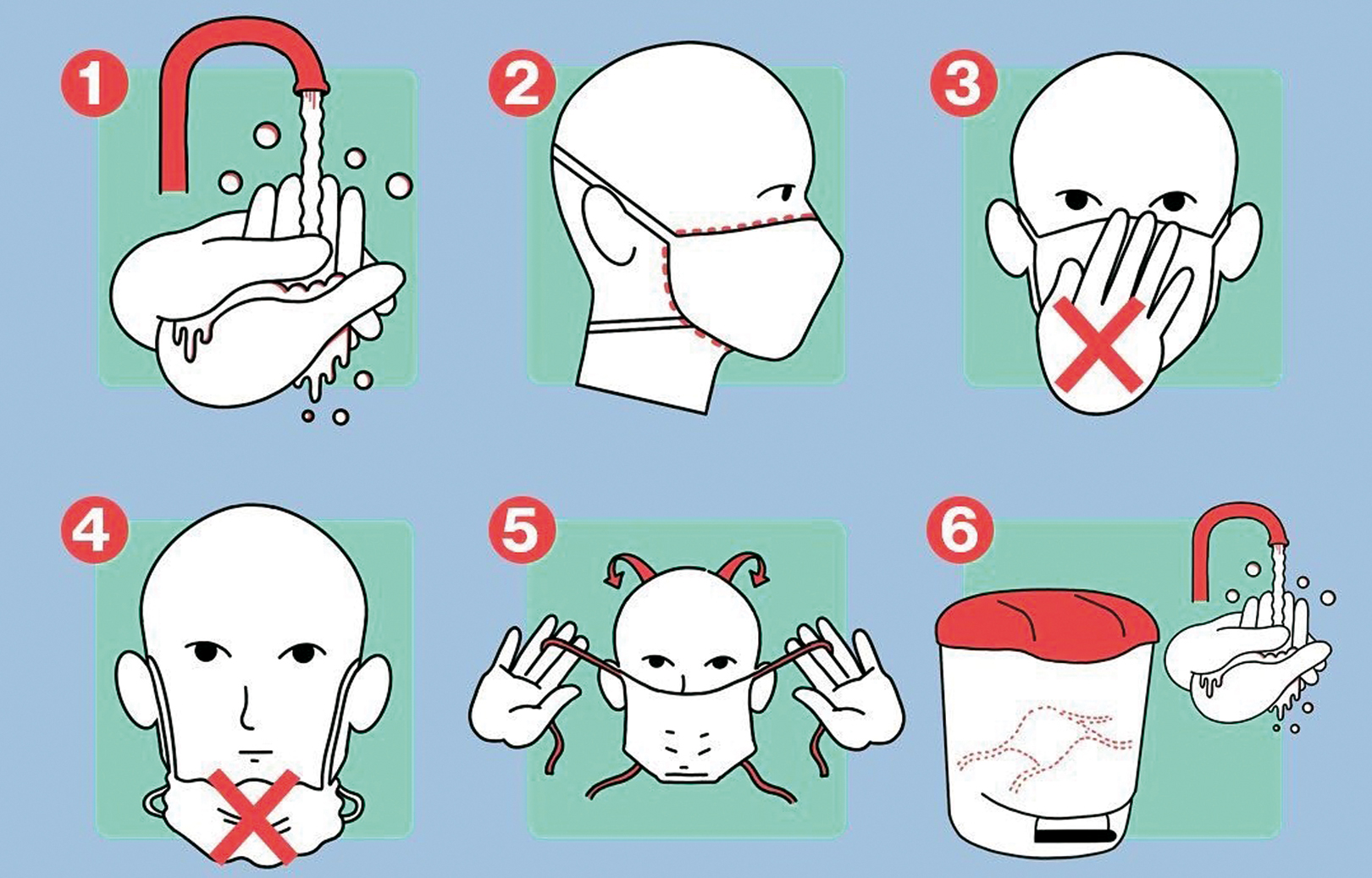 1

2

3

4

5

6